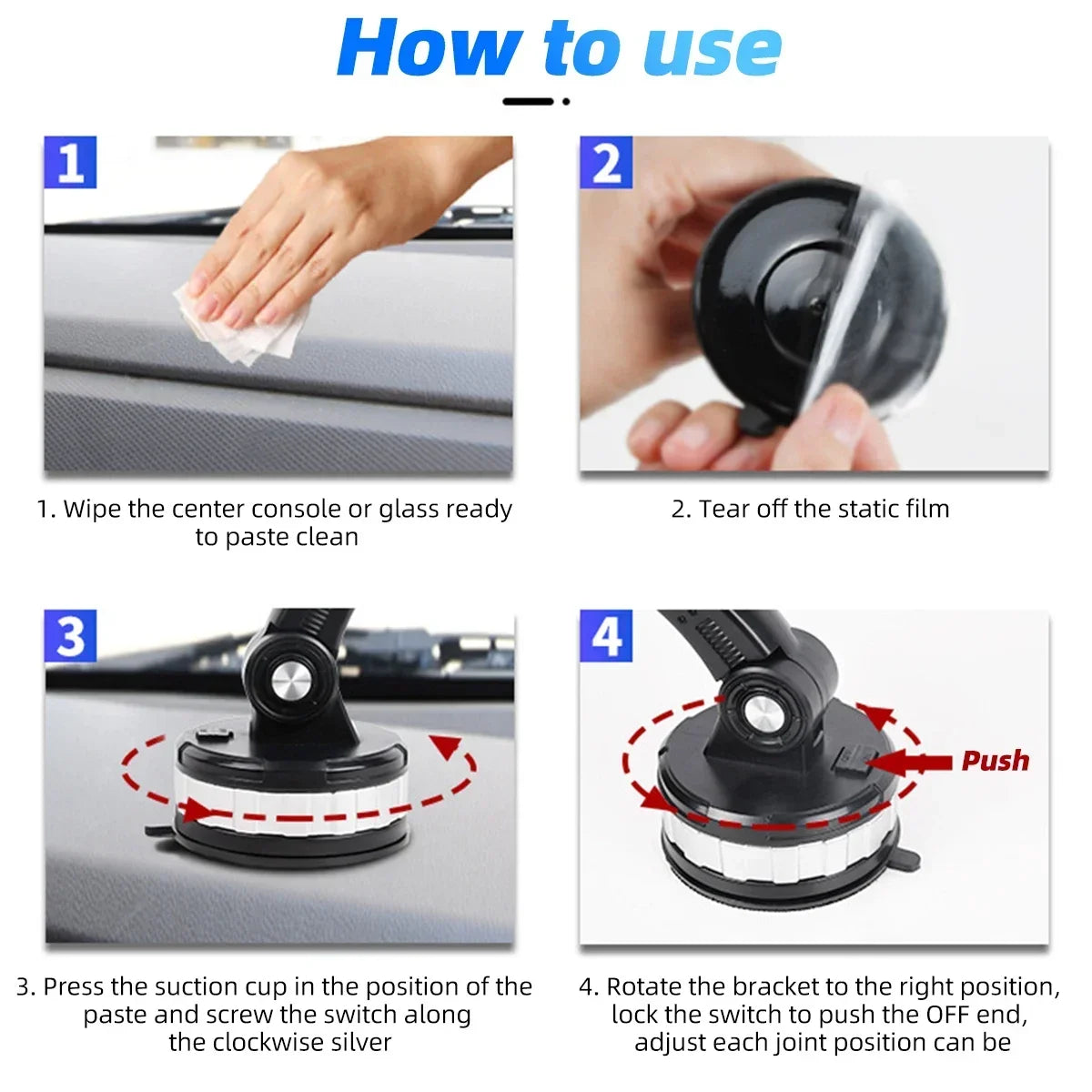 How to use

1

1. Wipe the center console or glass ready to paste clean

2

2. Tear off the static film

3

3. Press the suction cup in the position of the paste and screw the switch along the clockwise silver

4

Push

4. Rotate the bracket to the right position, lock the switch to push the OFF end, adjust each joint position can be