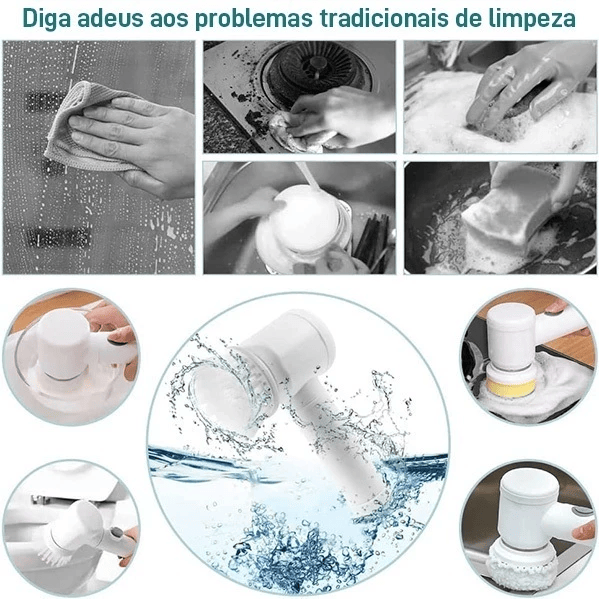 Diga adeus aos problemas tradicionais de limpeza