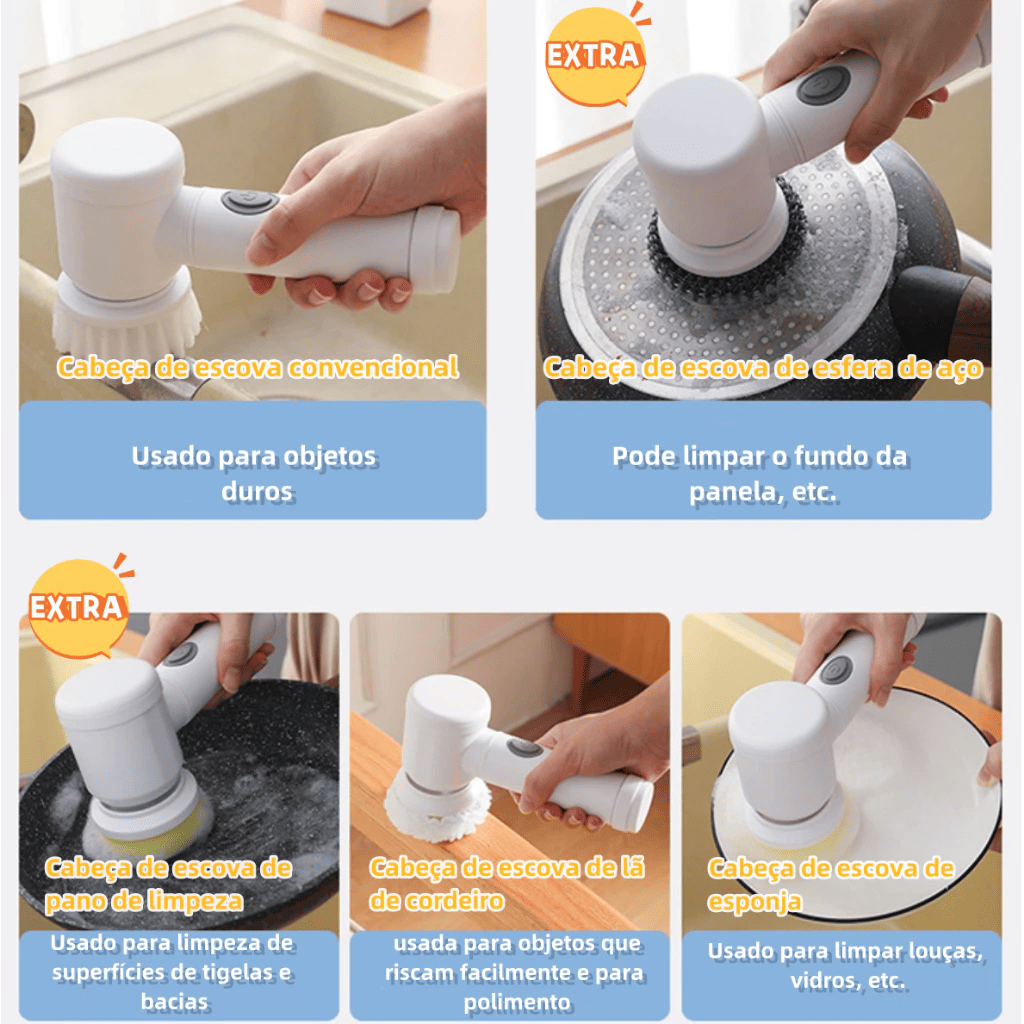 Cabeça de escova convencional

Usado para objetos duros

EXTRA

Cabeça de escova de esfera de aço

Pode limpar o fundo da panela, etc.

EXTRA

Cabeça de escova de pano de limpeza

Usado para limpeza de superfícies de tigelas e bacias

Cabeça de escova de lã de cordeiro

usada para objetos que riscam facilmente e para polimento

Cabeça de escova de esponja

Usado para limpar louças, vidros, etc.